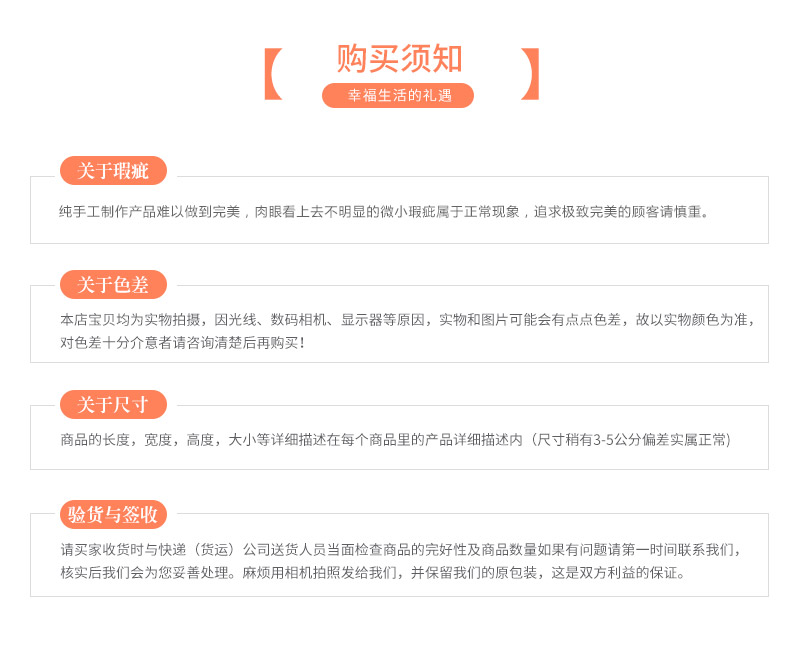 【 购买须知 】
幸福生活的礼遇

关于瑕疵
纯手工制作产品难以做到完美，肉眼看上去不明显的微小瑕疵属于正常现象，追求极致完美的顾客请慎重。

关于色差
本店宝贝均为实物拍摄，因光线、数码相机、显示器等原因，实物和图片可能会有点点色差，故以实物颜色为准，对色差十分介意者请咨询清楚后再购买！

关于尺寸
商品的长度，宽度，高度，大小等详细描述在每个商品里的产品详细描述内（尺寸稍有3-5公分偏差实属正常）

验货与签收
请买家收货时与快递（货运）公司送货人员当面检查商品的完好性及商品数量如果有问题请第一时间联系我们，核实后我们会为您妥善处理。麻烦用相机拍照发给我们，并保留我们的原包装，这是双方利益的保证。